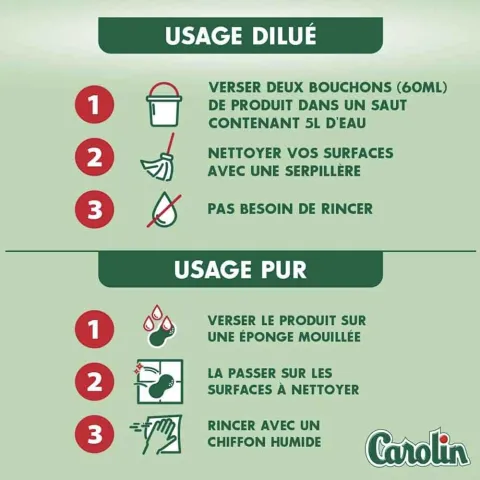 USAGE DILUÉ

1 VERSER DEUX BOUCHONS (60ML) DE PRODUIT DANS UN SAUT CONTENANT 5L D'EAU

2 NETTOYER VOS SURFACES AVEC UNE SERPILLÈRE

3 PAS BESOIN DE RINCER

USAGE PUR

1 VERSER LE PRODUIT SUR UNE ÉPONGE MOUILLÉE

2 LA PASSER SUR LES SURFACES À NETTOYER

3 RINCER AVEC UN CHIFFON HUMIDE

Carolin