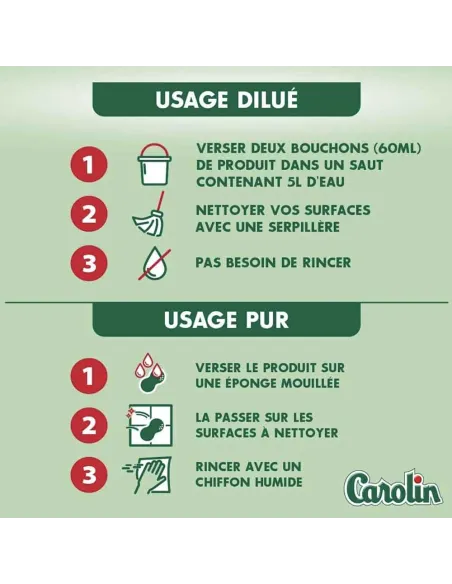 USAGE DILUÉ

1 VERSER DEUX BOUCHONS (60ML) DE PRODUIT DANS UN SAUT CONTENANT 5L D'EAU

2 NETTOYER VOS SURFACES AVEC UNE SERPILLÈRE

3 PAS BESOIN DE RINCER

USAGE PUR

1 VERSER LE PRODUIT SUR UNE ÉPONGE MOUILLÉE

2 LA PASSER SUR LES SURFACES À NETTOYER

3 RINCER AVEC UN CHIFFON HUMIDE

Carolin