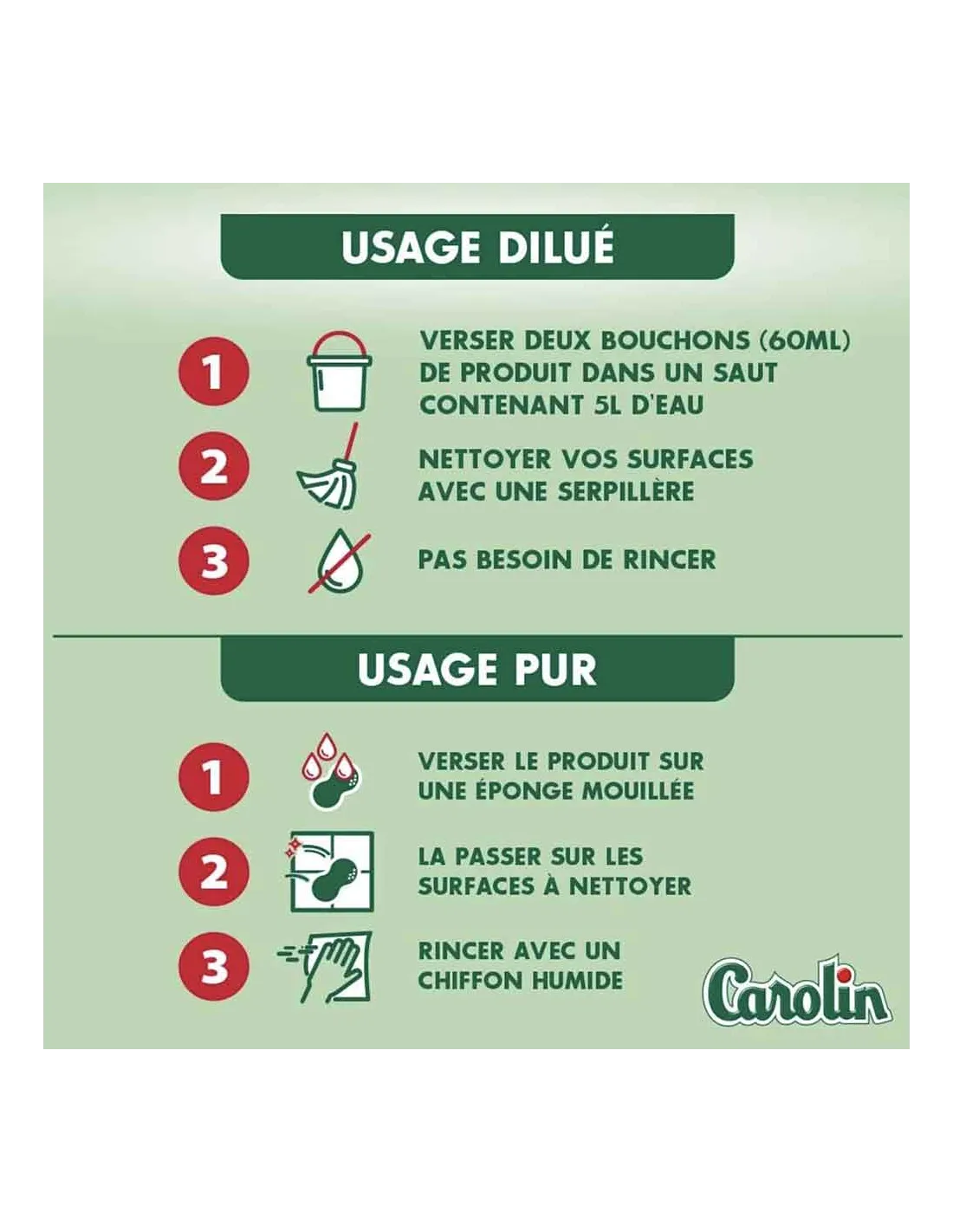 USAGE DILUÉ

1 VERSER DEUX BOUCHONS (60ML) DE PRODUIT DANS UN SAUT CONTENANT 5L D'EAU

2 NETTOYER VOS SURFACES AVEC UNE SERPILLÈRE

3 PAS BESOIN DE RINCER

USAGE PUR

1 VERSER LE PRODUIT SUR UNE ÉPONGE MOUILLÉE

2 LA PASSER SUR LES SURFACES À NETTOYER

3 RINCER AVEC UN CHIFFON HUMIDE

Carolin