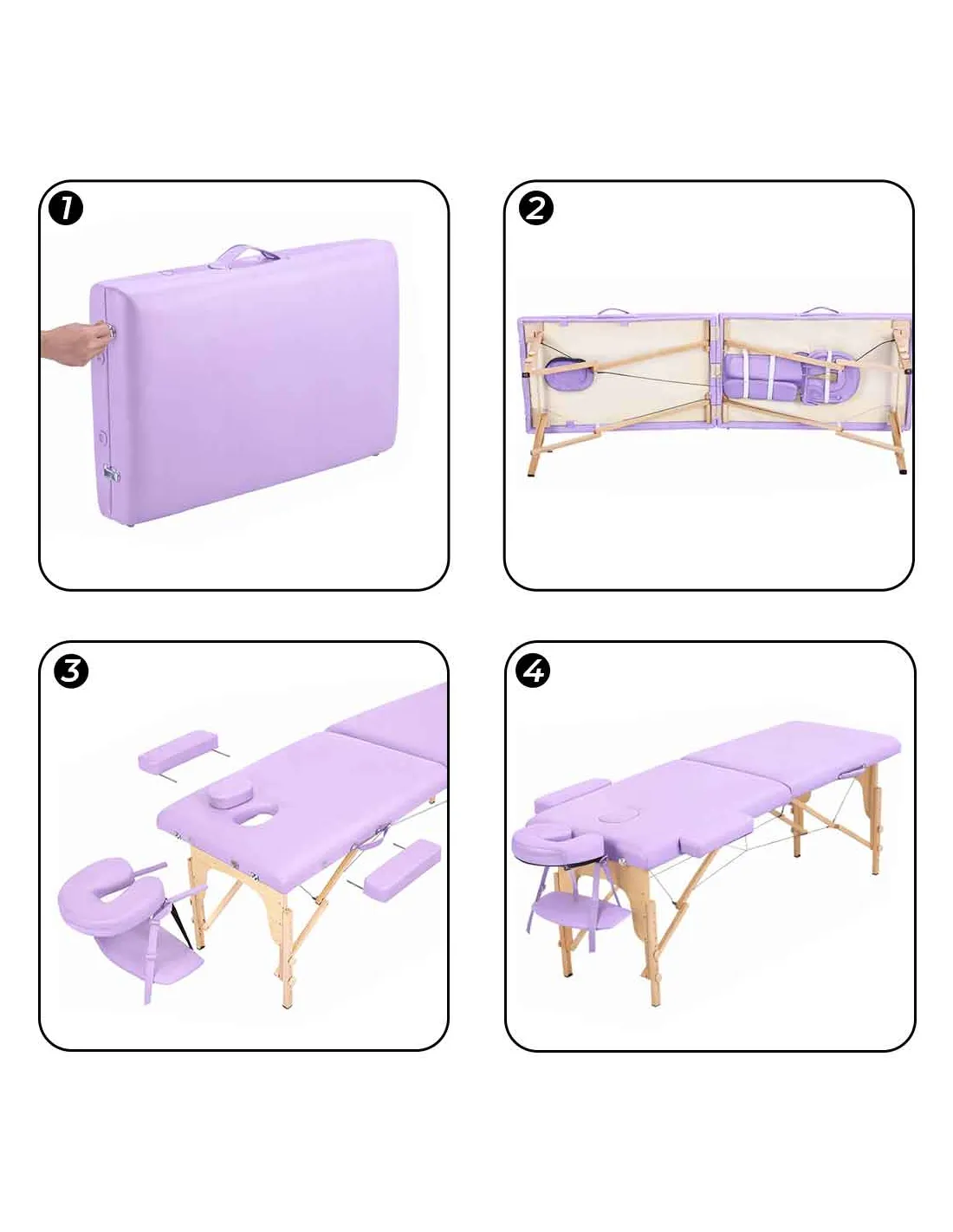 1

2

3

4