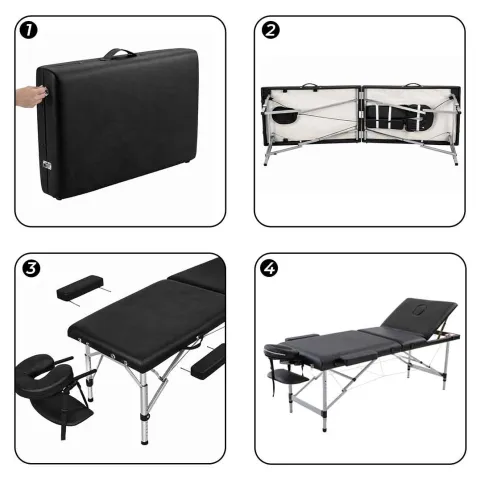 1
2
3
4