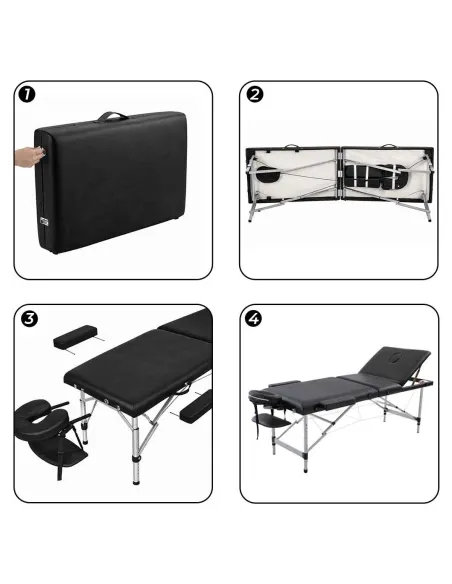 1

2

3

4