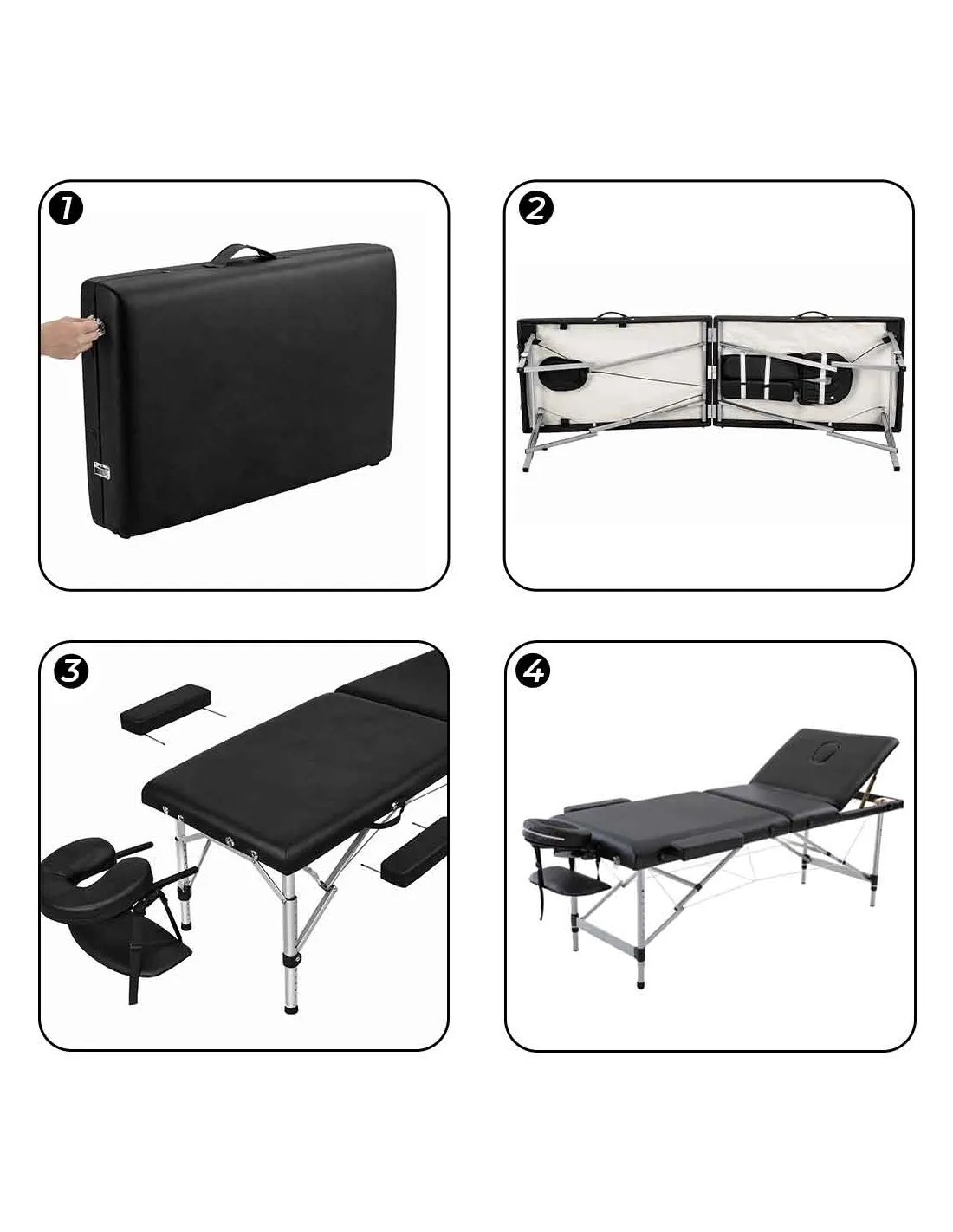 1

2

3

4