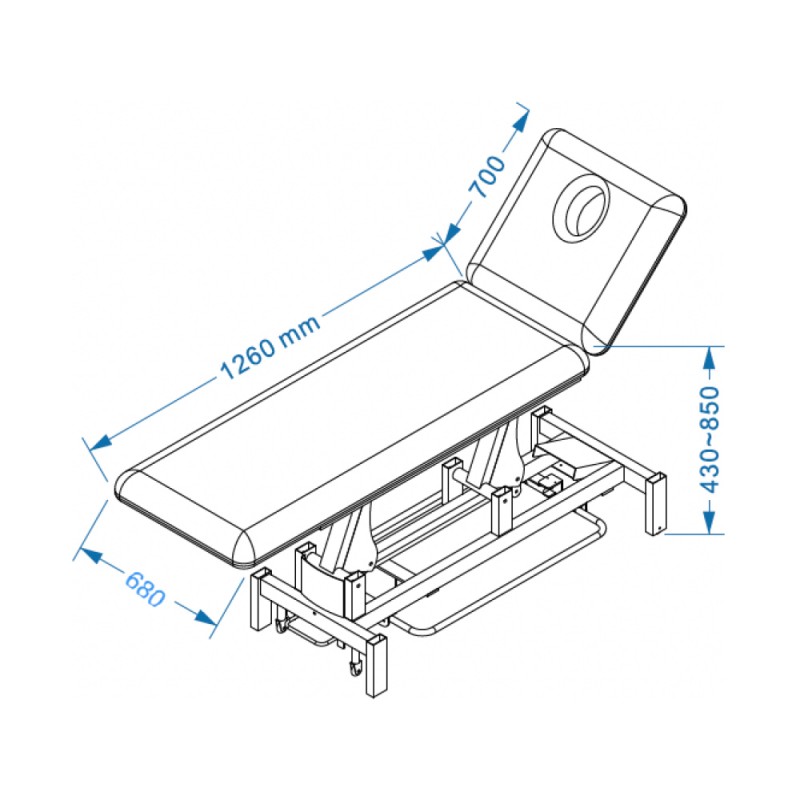 700
1260 mm
430~850
680