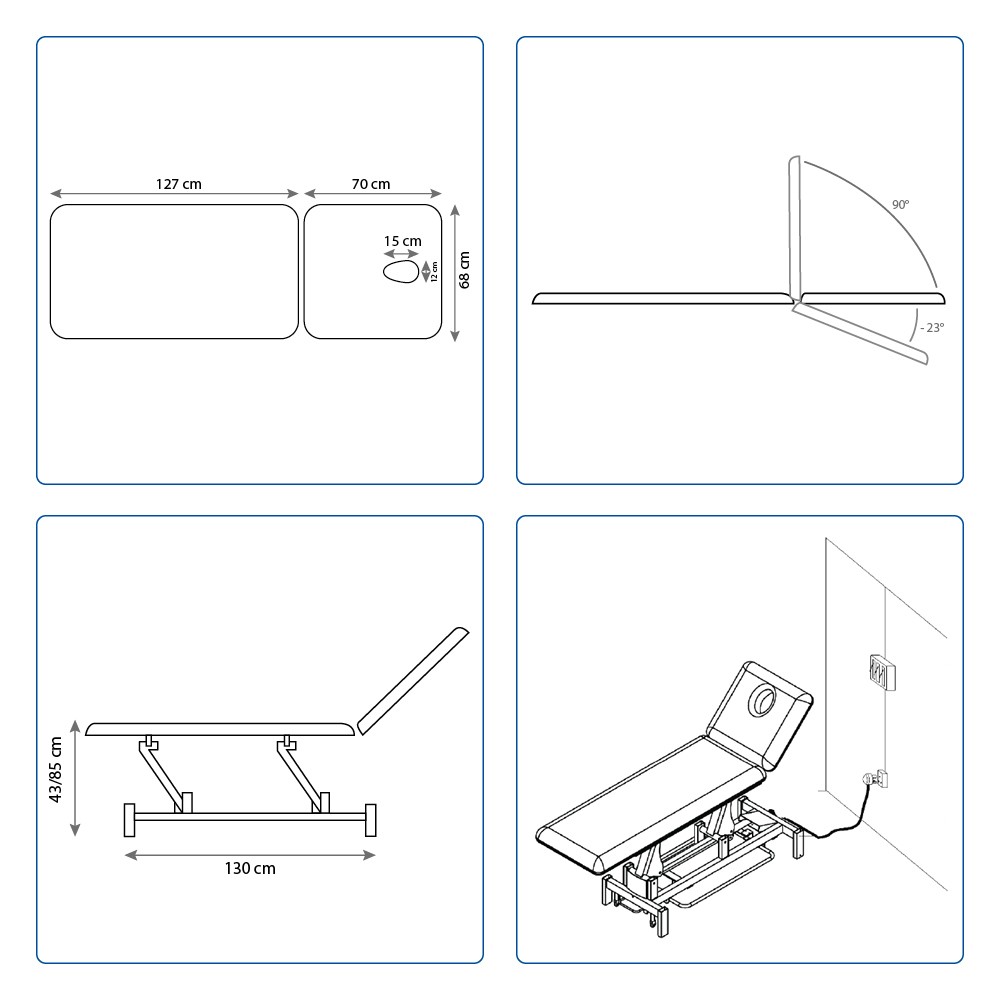 127 cm
70 cm
15 cm
12 cm
68 cm

90°
- 23°

43/85 cm
130 cm